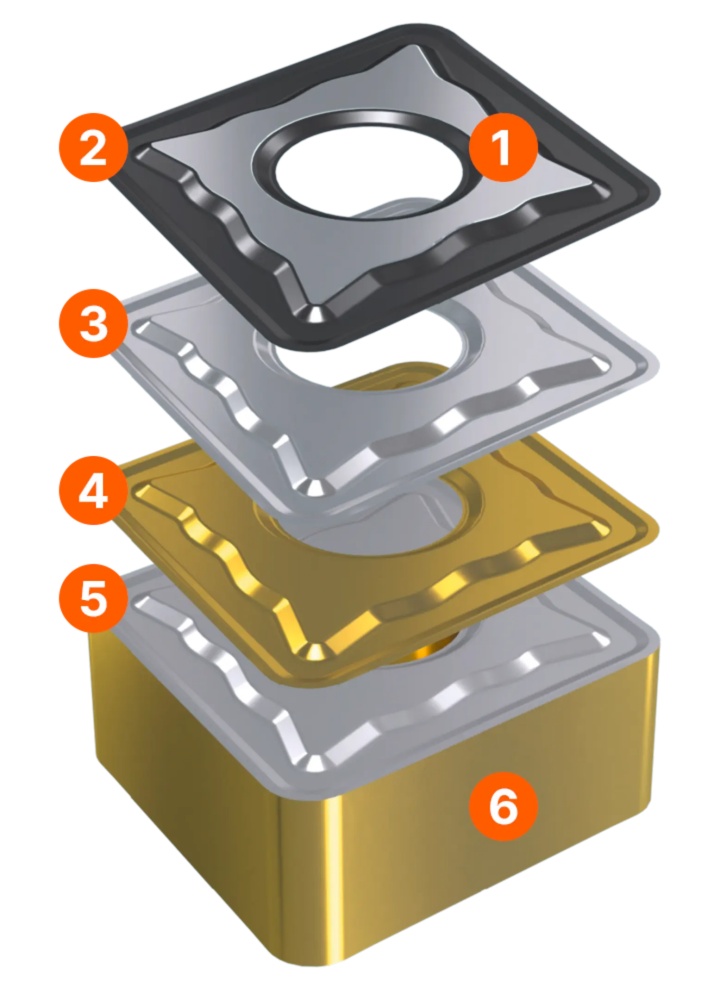 2
1
3
4
5
6